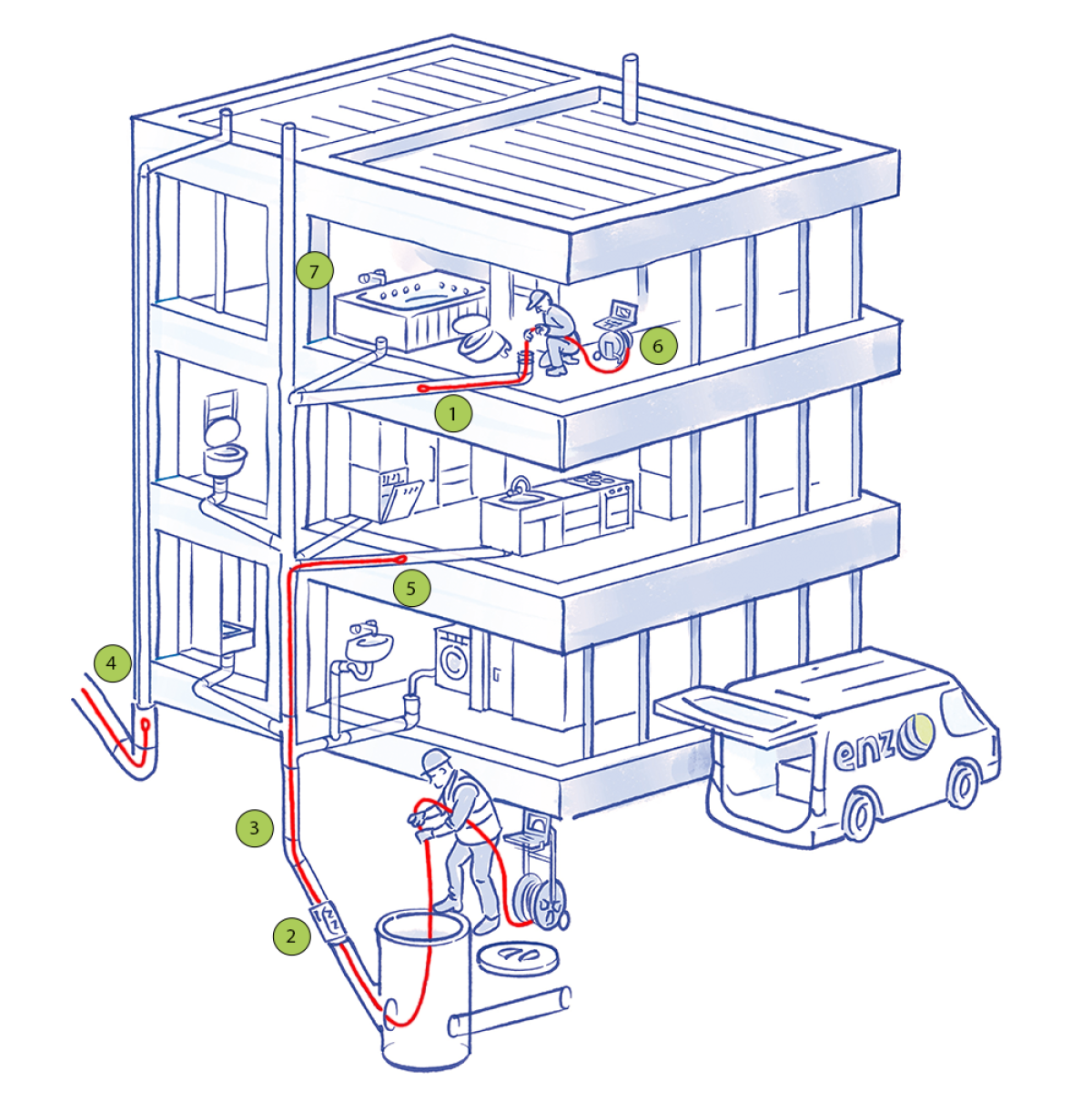 7

6

1

5

4

enz

3

2