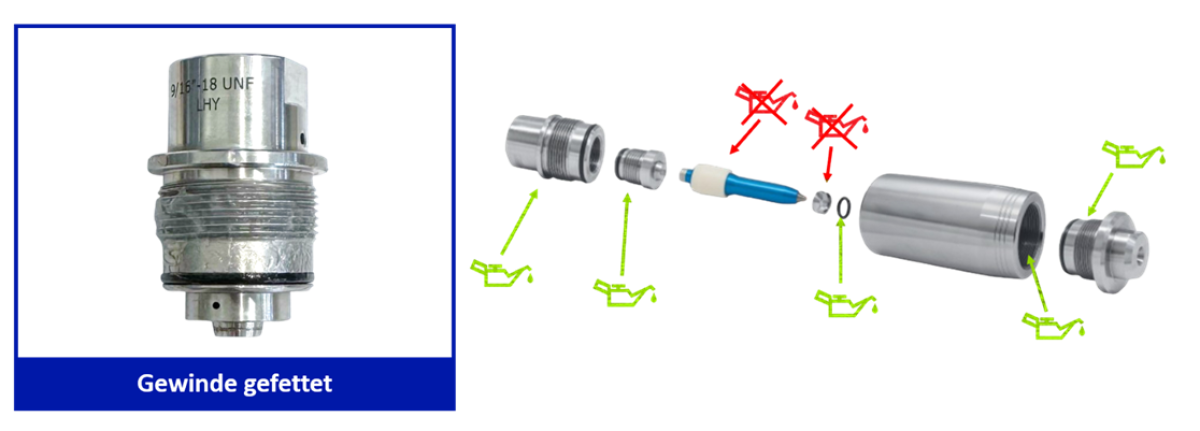 9/16"-18 UNF
LHY

Gewinde gefettet