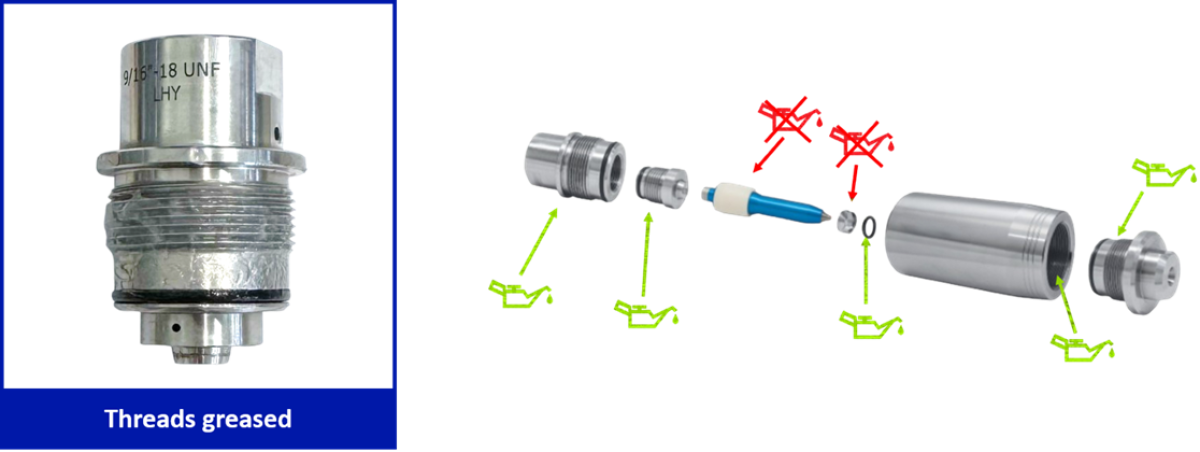 9/16"-18 UNF
LHY

Threads greased