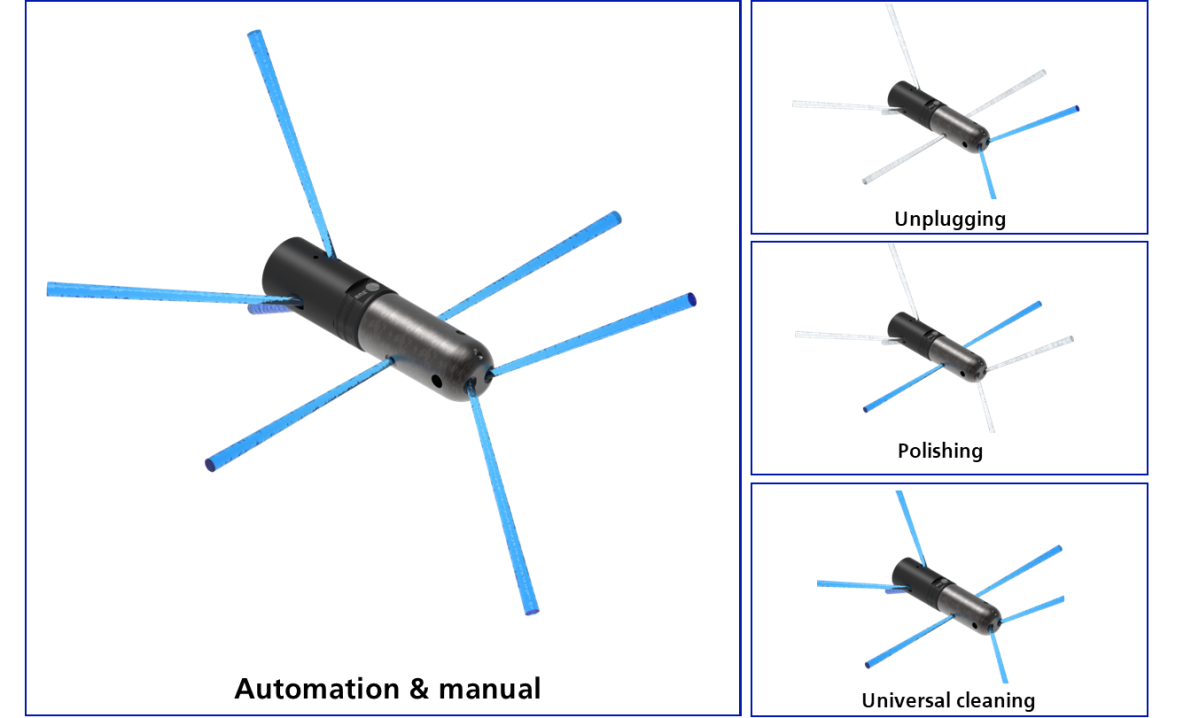 Automation & manual

Unplugging

Polishing

Universal cleaning